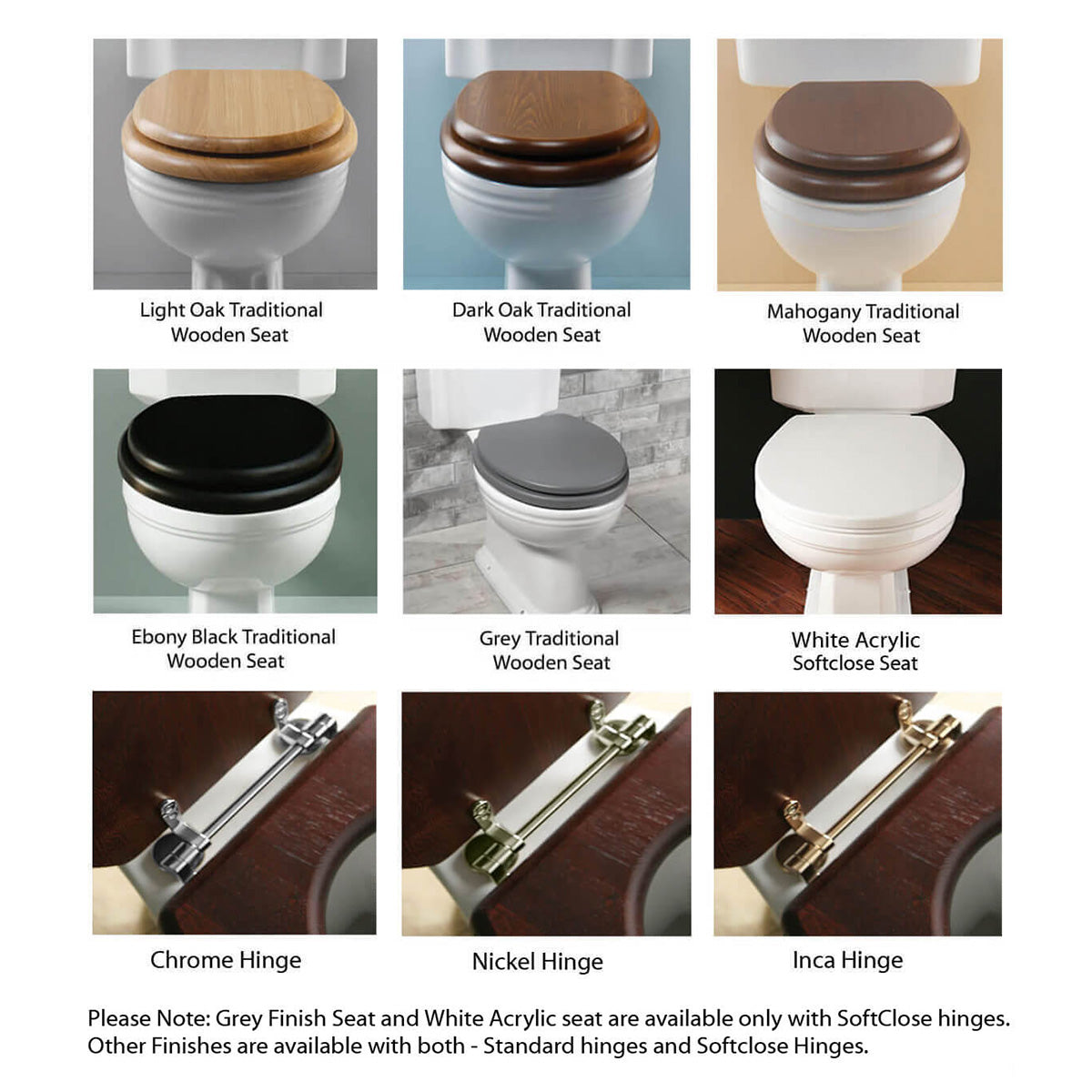 Light Oak Traditional
Wooden Seat

Dark Oak Traditional
Wooden Seat

Mahogany Traditional
Wooden Seat

Ebony Black Traditional
Wooden Seat

Grey Traditional
Wooden Seat

White Acrylic
Softclose Seat

Chrome Hinge

Nickel Hinge

Inca Hinge

Please Note: Grey Finish Seat and White Acrylic seat are available only with SoftClose hinges.
Other Finishes are available with both - Standard hinges and Softclose Hinges.