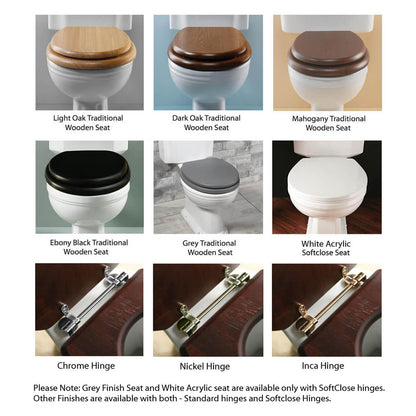 Light Oak Traditional Wooden Seat

Dark Oak Traditional Wooden Seat

Mahogany Traditional Wooden Seat

Ebony Black Traditional Wooden Seat

Grey Traditional Wooden Seat

White Acrylic Softclose Seat

Chrome Hinge

Nickel Hinge

Inca Hinge

Please Note: Grey Finish Seat and White Acrylic seat are available only with SoftClose hinges. Other Finishes are available with both - Standard hinges and Softclose Hinges.