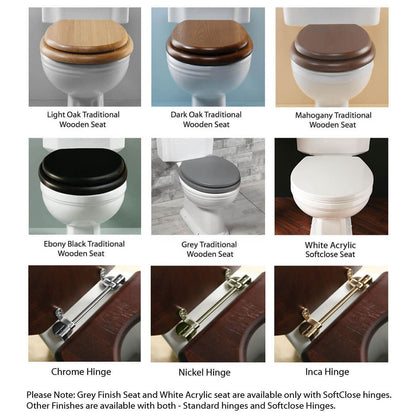 Light Oak Traditional Wooden Seat

Dark Oak Traditional Wooden Seat

Mahogany Traditional Wooden Seat

Ebony Black Traditional Wooden Seat

Grey Traditional Wooden Seat

White Acrylic Softclose Seat

Chrome Hinge

Nickel Hinge

Inca Hinge

Please Note: Grey Finish Seat and White Acrylic seat are available only with SoftClose hinges. Other Finishes are available with both - Standard hinges and Softclose Hinges.