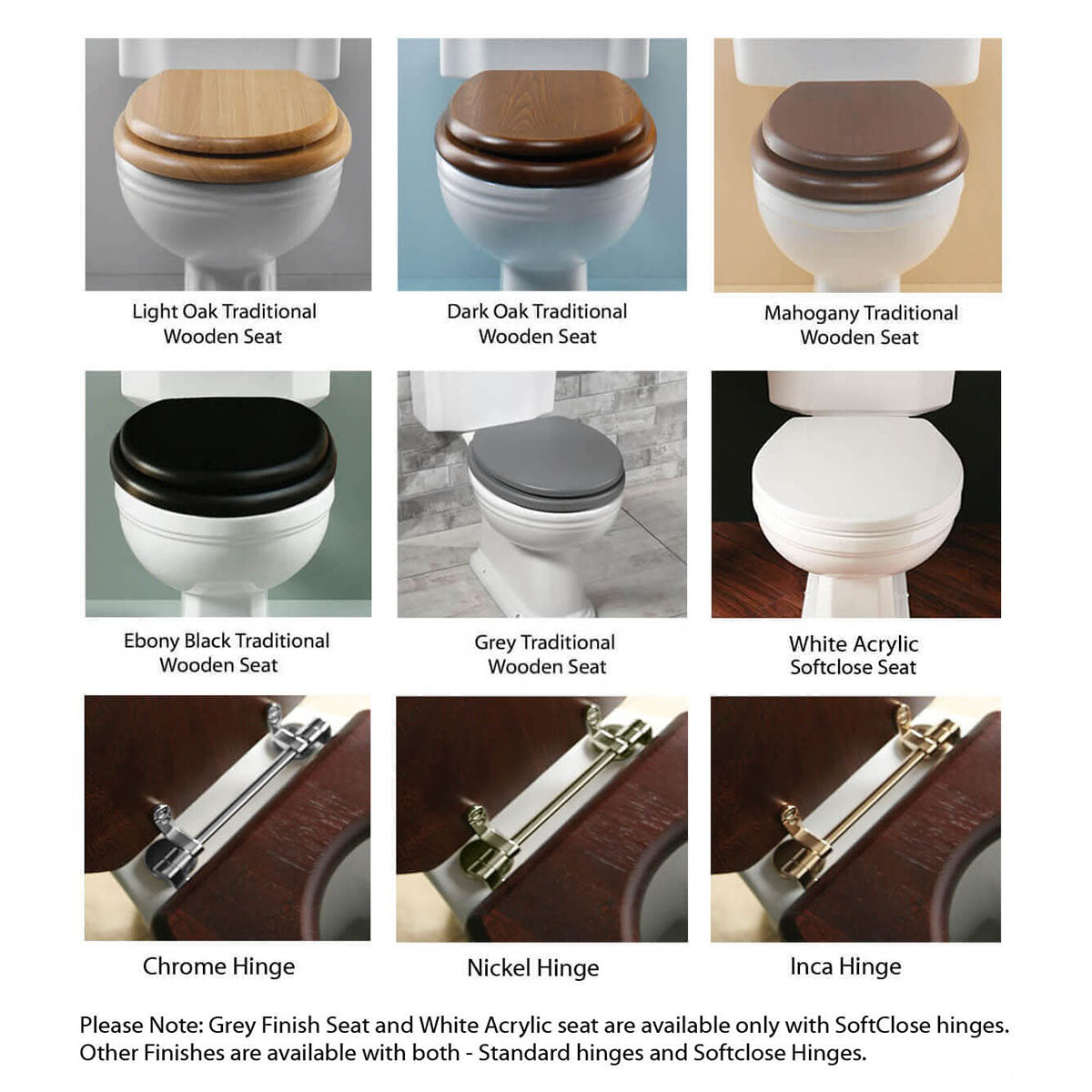 Light Oak Traditional Wooden Seat

Dark Oak Traditional Wooden Seat

Mahogany Traditional Wooden Seat

Ebony Black Traditional Wooden Seat

Grey Traditional Wooden Seat

White Acrylic Softclose Seat

Chrome Hinge

Nickel Hinge

Inca Hinge

Please Note: Grey Finish Seat and White Acrylic seat are available only with SoftClose hinges. Other Finishes are available with both - Standard hinges and Softclose Hinges.