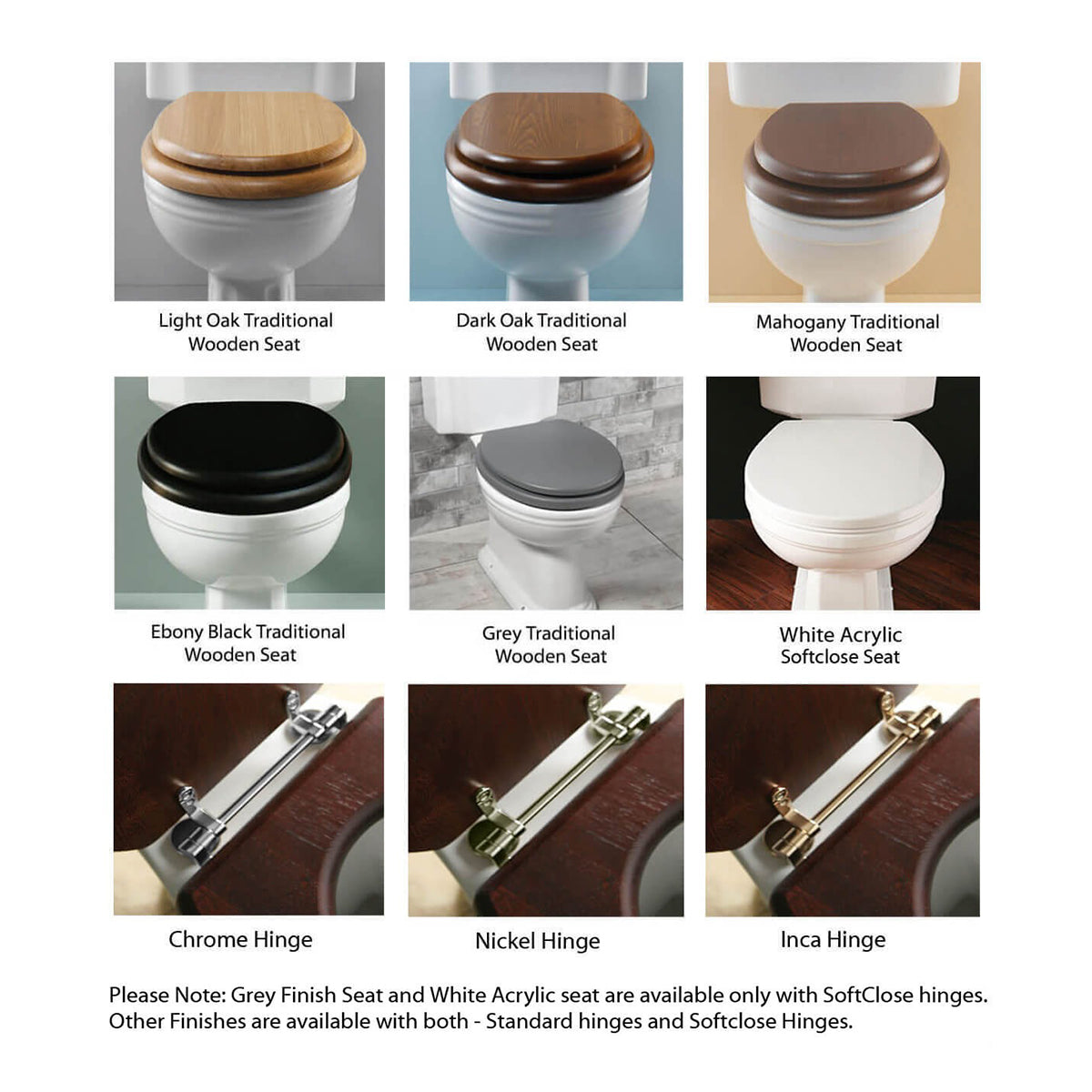 Light Oak Traditional Wooden Seat

Dark Oak Traditional Wooden Seat

Mahogany Traditional Wooden Seat

Ebony Black Traditional Wooden Seat

Grey Traditional Wooden Seat

White Acrylic Softclose Seat

Chrome Hinge

Nickel Hinge

Inca Hinge

Please Note: Grey Finish Seat and White Acrylic seat are available only with SoftClose hinges. Other Finishes are available with both - Standard hinges and Softclose Hinges.