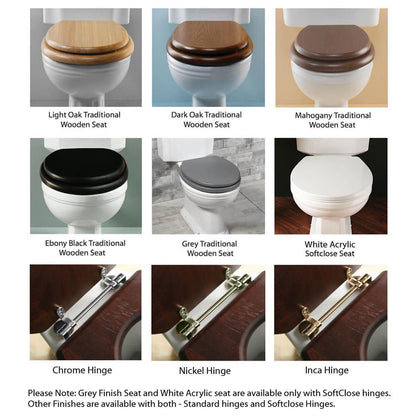 Light Oak Traditional Wooden Seat

Dark Oak Traditional Wooden Seat

Mahogany Traditional Wooden Seat

Ebony Black Traditional Wooden Seat

Grey Traditional Wooden Seat

White Acrylic Softclose Seat

Chrome Hinge

Nickel Hinge

Inca Hinge

Please Note: Grey Finish Seat and White Acrylic seat are available only with SoftClose hinges. Other Finishes are available with both - Standard hinges and Softclose Hinges.