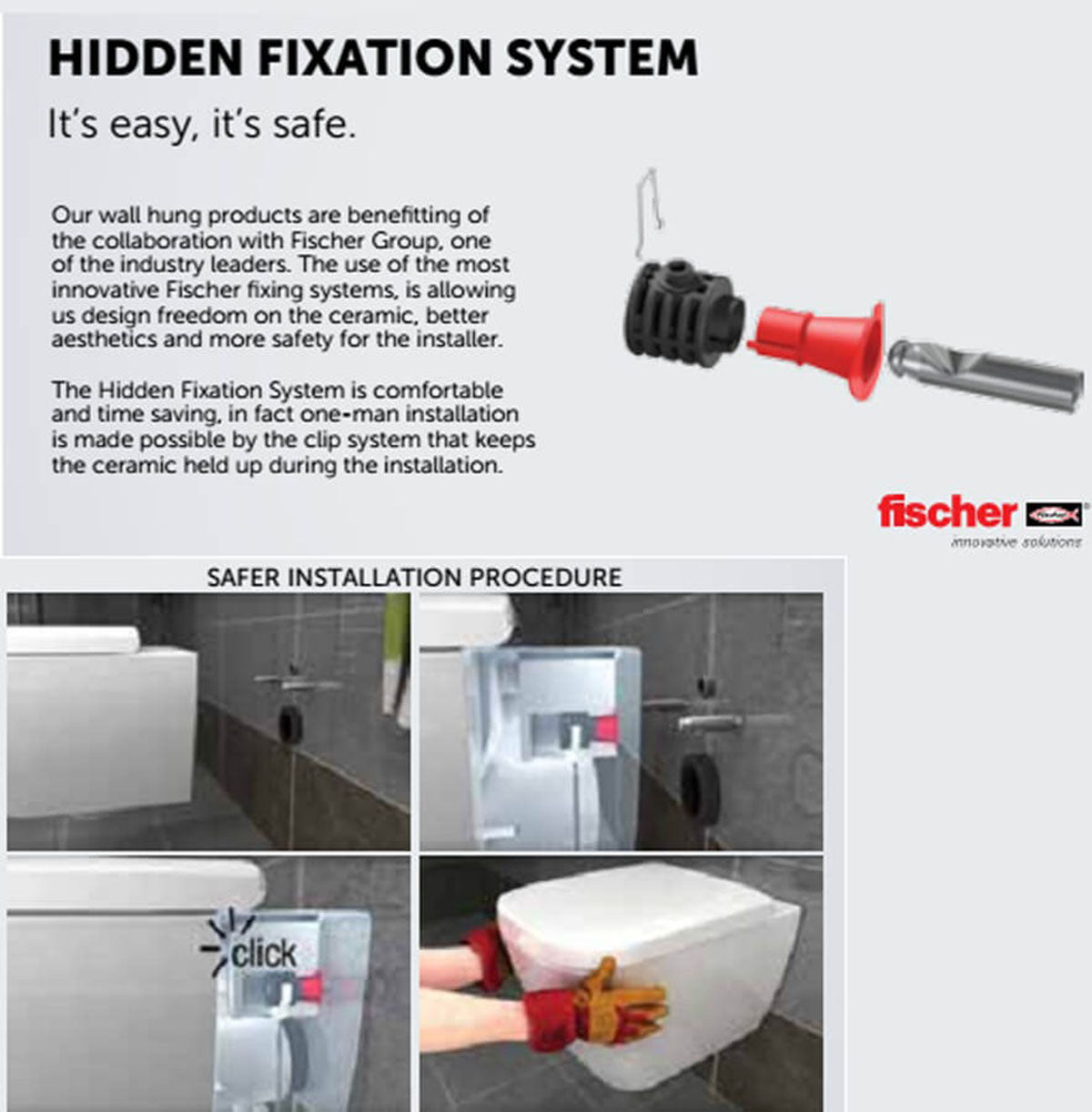 HIDDEN FIXATION SYSTEM

It's easy, it's safe.

Our wall hung products are benefitting of the collaboration with Fischer Group, one of the industry leaders. The use of the most innovative Fischer fixing systems, is allowing us design freedom on the ceramic, better aesthetics and more safety for the installer.

The Hidden Fixation System is comfortable and time saving, in fact one-man installation is made possible by the clip system that keeps the ceramic held up during the installation.

fischer
innovative solutions

SAFER INSTALLATION PROCEDURE

click