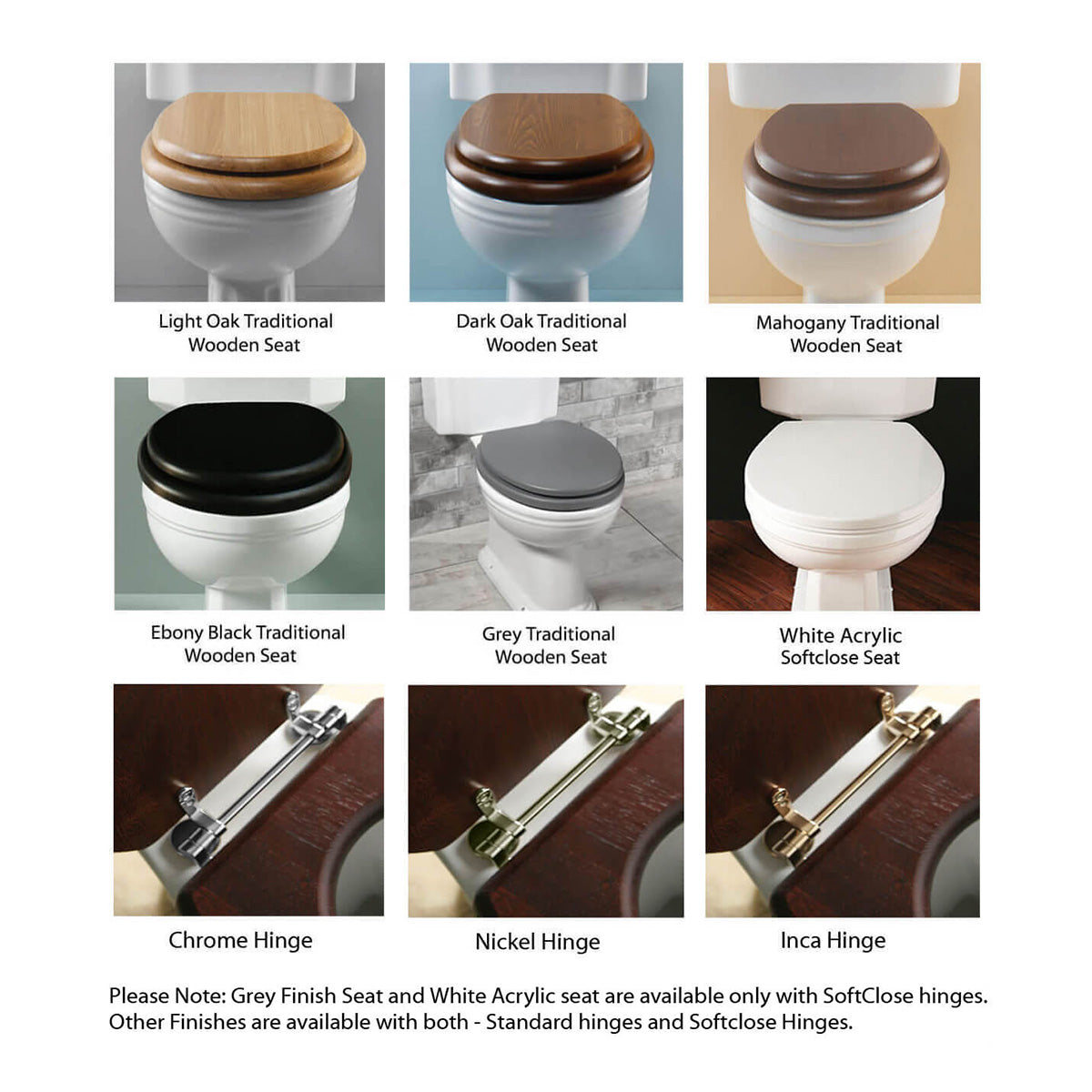 Light Oak Traditional Wooden Seat

Dark Oak Traditional Wooden Seat

Mahogany Traditional Wooden Seat

Ebony Black Traditional Wooden Seat

Grey Traditional Wooden Seat

White Acrylic Softclose Seat

Chrome Hinge

Nickel Hinge

Inca Hinge

Please Note: Grey Finish Seat and White Acrylic seat are available only with SoftClose hinges. Other Finishes are available with both - Standard hinges and Softclose Hinges.